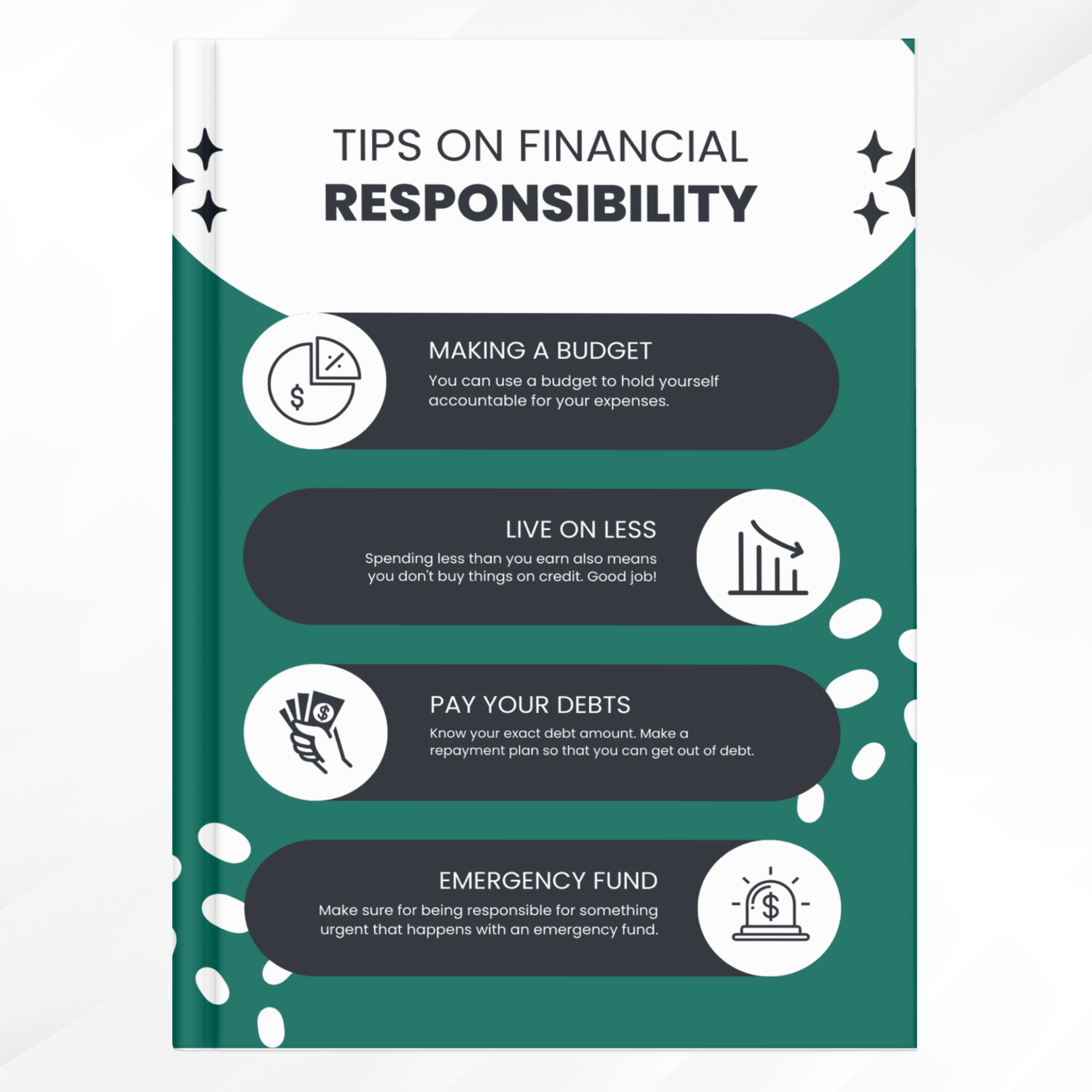 TIPS ON FINANCIAL
RESPONSIBILITY

MAKING A BUDGET
You can use a budget to hold yourself accountable for your expenses.

LIVE ON LESS
Spending less than you earn also means you don't buy things on credit. Good job!

PAY YOUR DEBTS
Know your exact debt amount. Make a repayment plan so that you can get out of debt.

EMERGENCY FUND
Make sure for being responsible for something urgent that happens with an emergency fund.